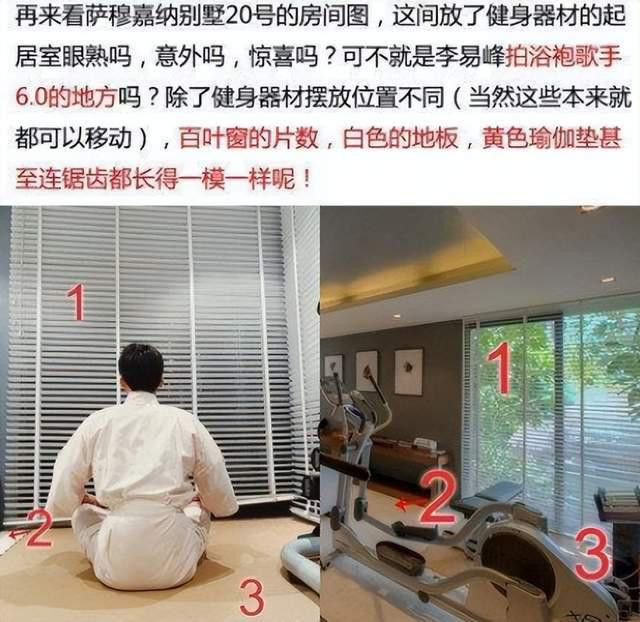 再来看萨穆嘉纳别墅20号的房间图，这间放了健身器材的起居室眼熟吗，意外吗，惊喜吗？可不就是李易峰拍浴袍歌手6.0的地方吗？除了健身器材摆放位置不同（当然这些本来就都可以移动），百叶窗的片数，白色的地板，黄色瑜伽垫甚至连锯齿都长得一模一样呢！

1

2

3

1

2

3