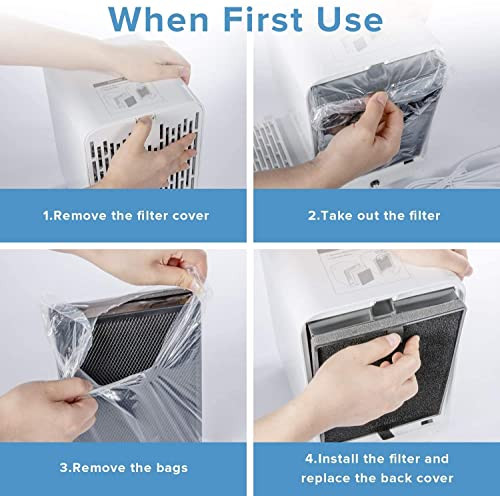 When First Use

1.Remove the filter cover

2.Take out the filter

3.Remove the bags

4.Install the filter and replace the back cover