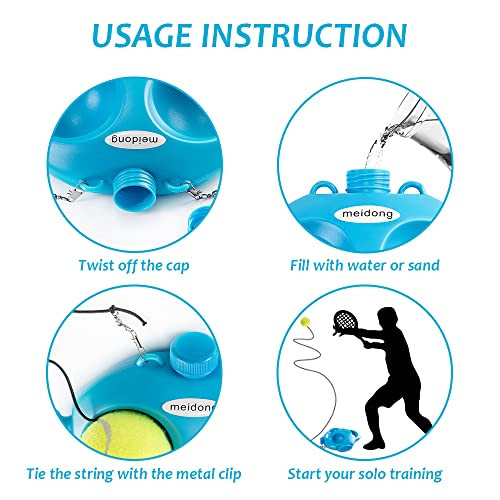 USAGE INSTRUCTION

meidong

Twist off the cap

meidong

Fill with water or sand

meidong

Tie the string with the metal clip

Start your solo training